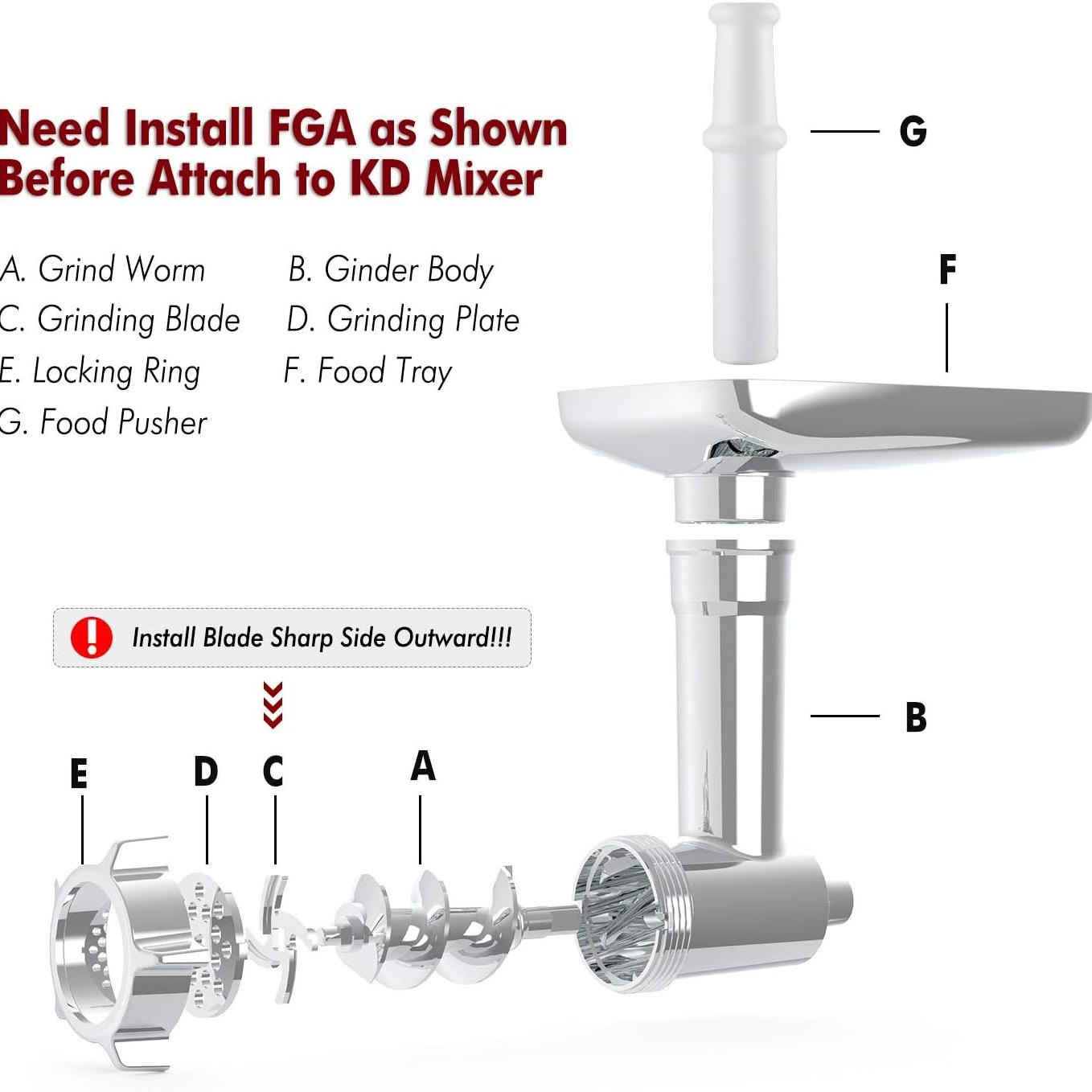 Need Install FGA as Shown Before Attach to KD Mixer

A. Grind Worm
B. Ginder Body
C. Grinding Blade
D. Grinding Plate
E. Locking Ring
F. Food Tray
G. Food Pusher

G

F

Install Blade Sharp Side Outward!!!

B

E D C A